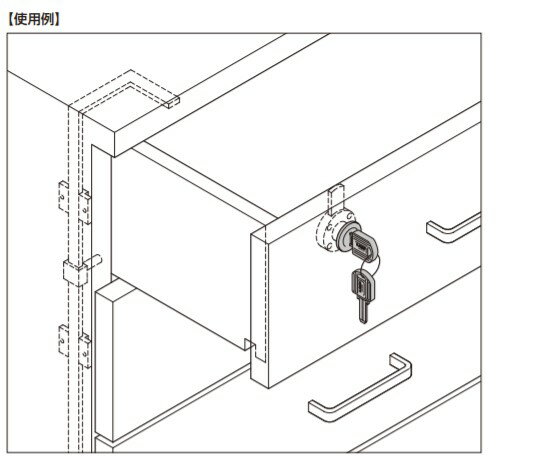 【使用例】