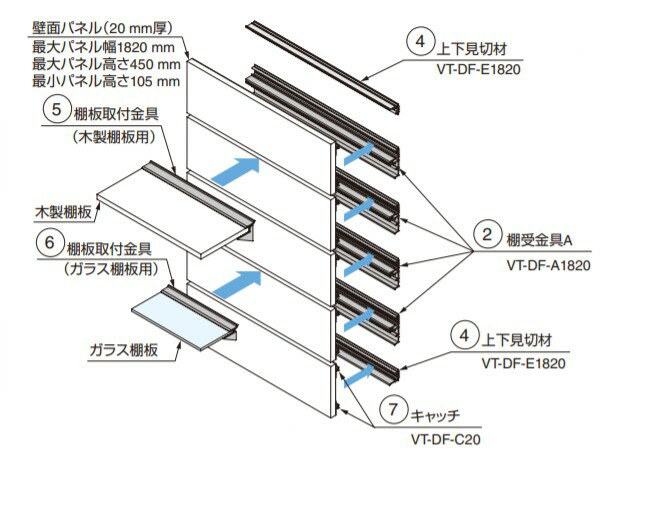 壁面パネル(20 mm厚)
最大パネル幅1820 mm
最大パネル高さ450 mm
最小パネル高さ105 mm

5 棚板取付金具
(木製棚板用)

木製棚板

6 棚板取付金具
(ガラス棚板用)

ガラス棚板

4 上下見切材
VT-DF-E1820

2 棚受金具A
VT-DF-A1820

4 上下見切材
VT-DF-E1820

7 キャッチ
VT-DF-C20