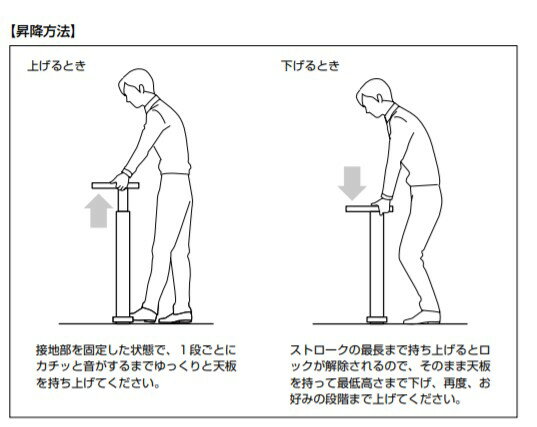 【昇降方法】

上げるとき

接地部を固定した状態で、1段ごとにカチッと音がするまでゆっくりと天板を持ち上げてください。

下げるとき

ストロークの最長まで持ち上げるとロックが解除されるので、そのまま天板を持って最低高さまで下げ、再度、お好みの段階まで上げてください。