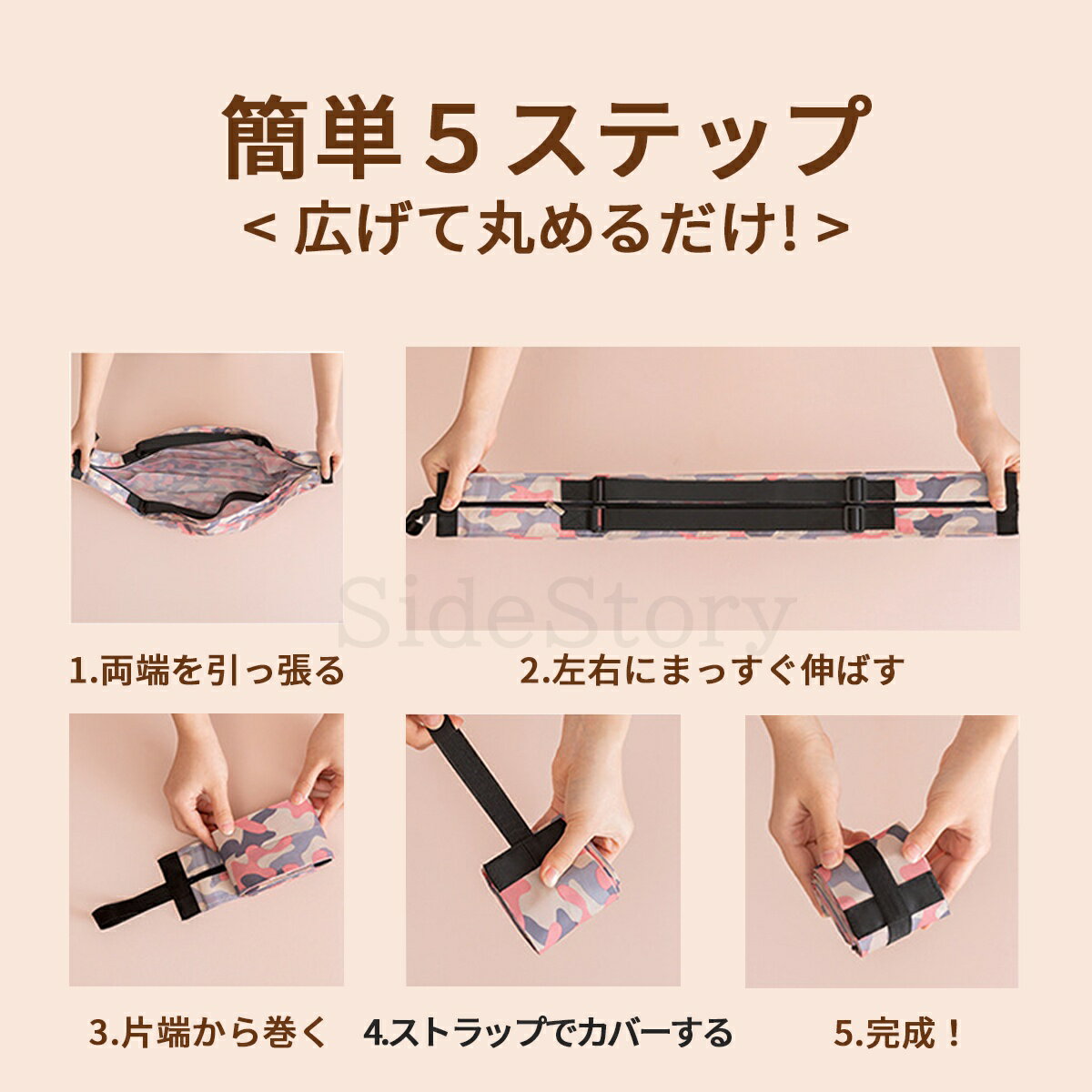 簡単５ステップ
< 広げて丸めるだけ! >

SideStory

1.両端を引っ張る

2.左右にまっすぐ伸ばす

3.片端から巻く

4.ストラップでカバーする

5.完成！