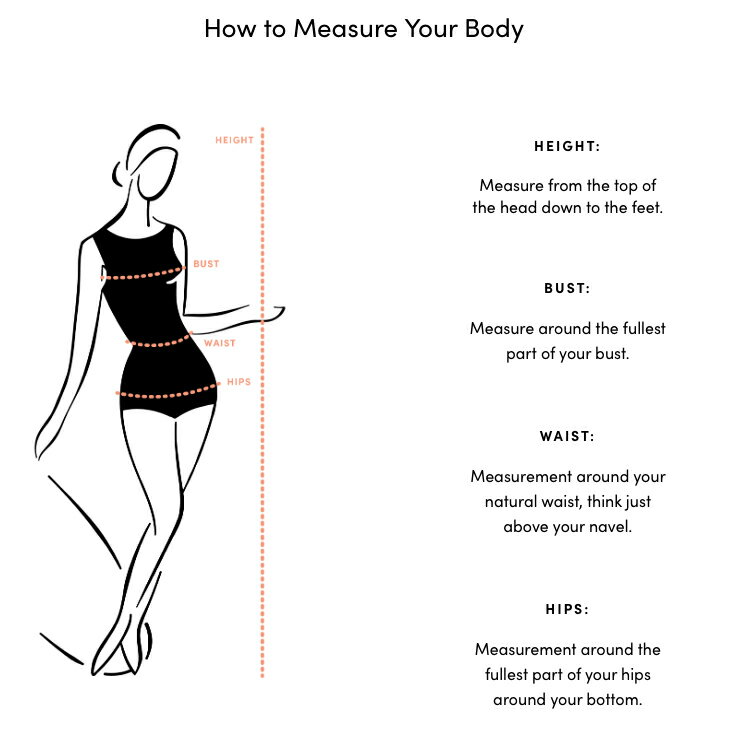 How to Measure Your Body

HEIGHT

BUST

WAIST

HIPS

HEIGHT:

Measure from the top of the head down to the feet.

BUST:

Measure around the fullest part of your bust.

WAIST:

Measurement around your natural waist, think just above your navel.

HIPS:

Measurement around the fullest part of your hips around your bottom.