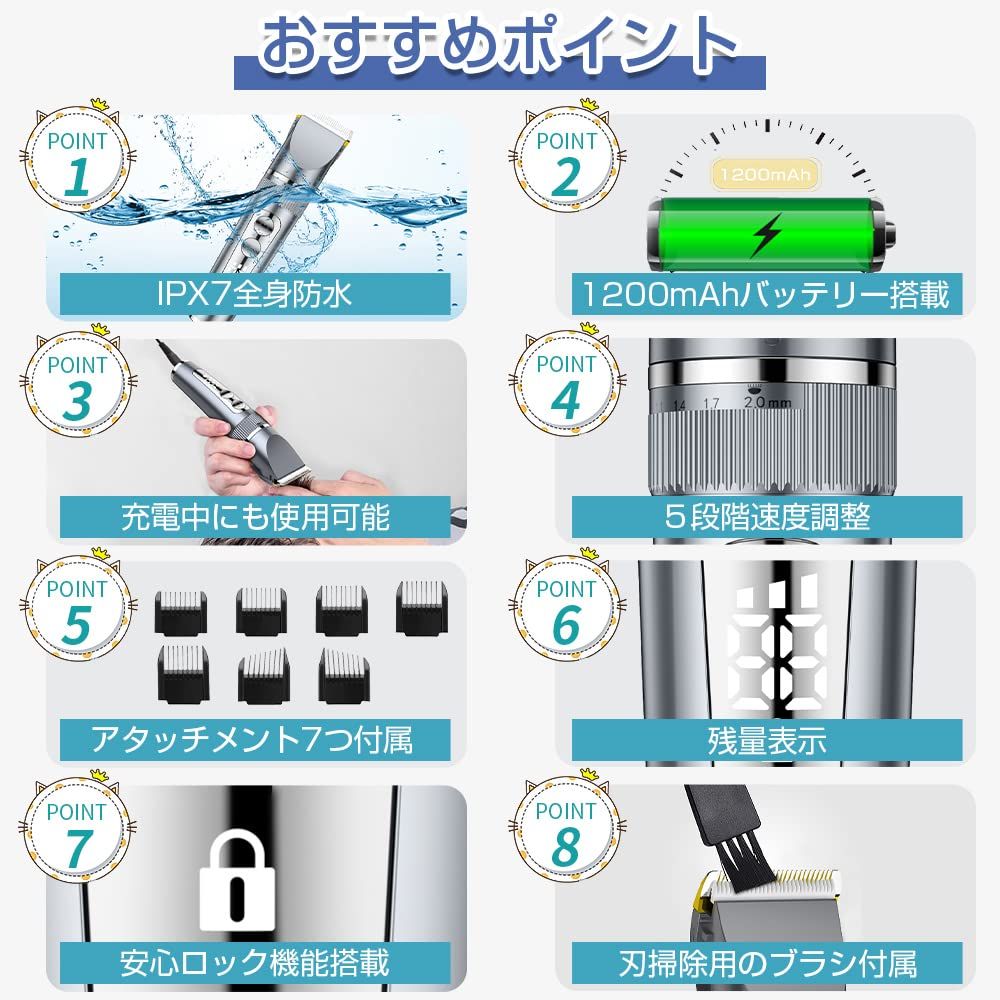 おすすめポイント

POINT 1
IPX7全身防水

POINT 2
1200mAh
1200mAhバッテリー搭載

POINT 3
充電中にも使用可能

POINT 4
14 17 2.0mm
５段階速度調整

POINT 5
アタッチメント7つ付属

POINT 6
残量表示

POINT 7
安心ロック機能搭載

POINT 8
刃掃除用のブラシ付属