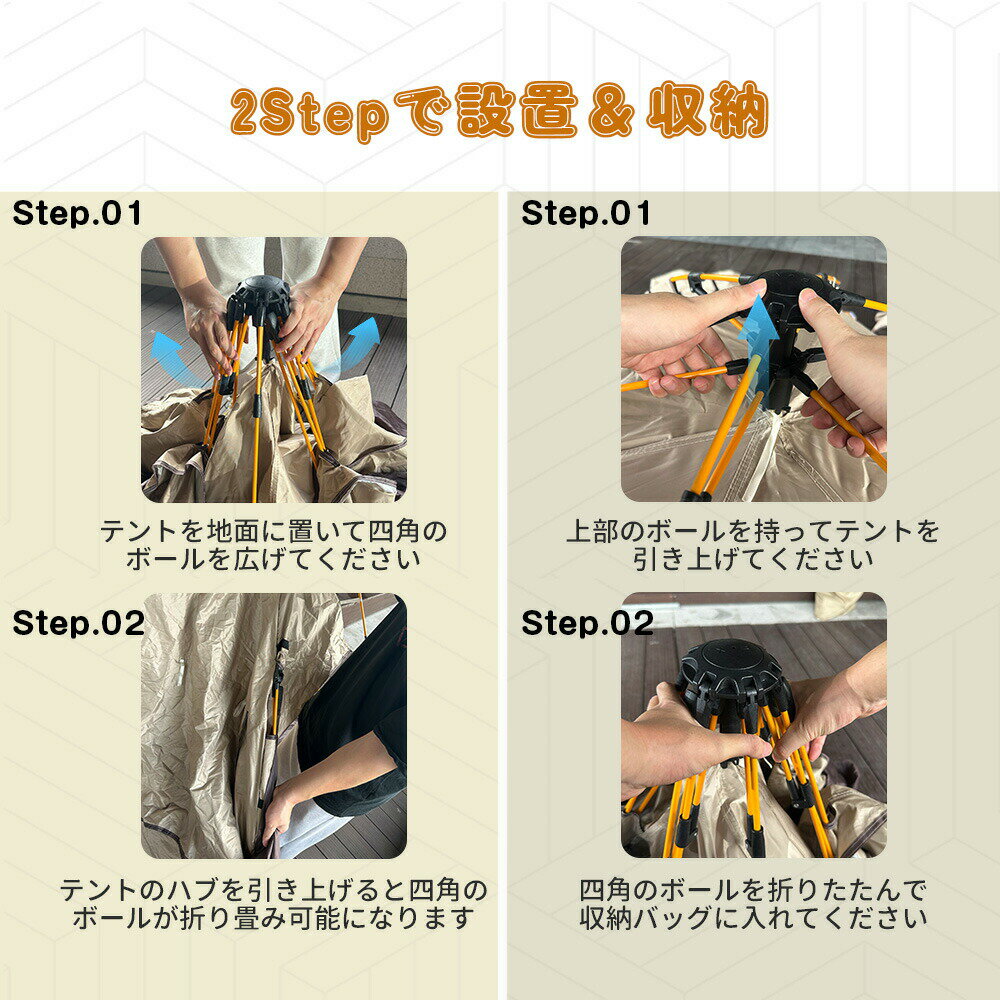 2Stepで設置＆収納

Step.01

テントを地面に置いて四角のボールを広げてください

Step.02

テントのハブを引き上げると四角のボールが折り畳み可能になります

Step.01

上部のボールを持ってテントを引き上げてください

Step.02

四角のボールを折りたたんで収納バッグに入れてください