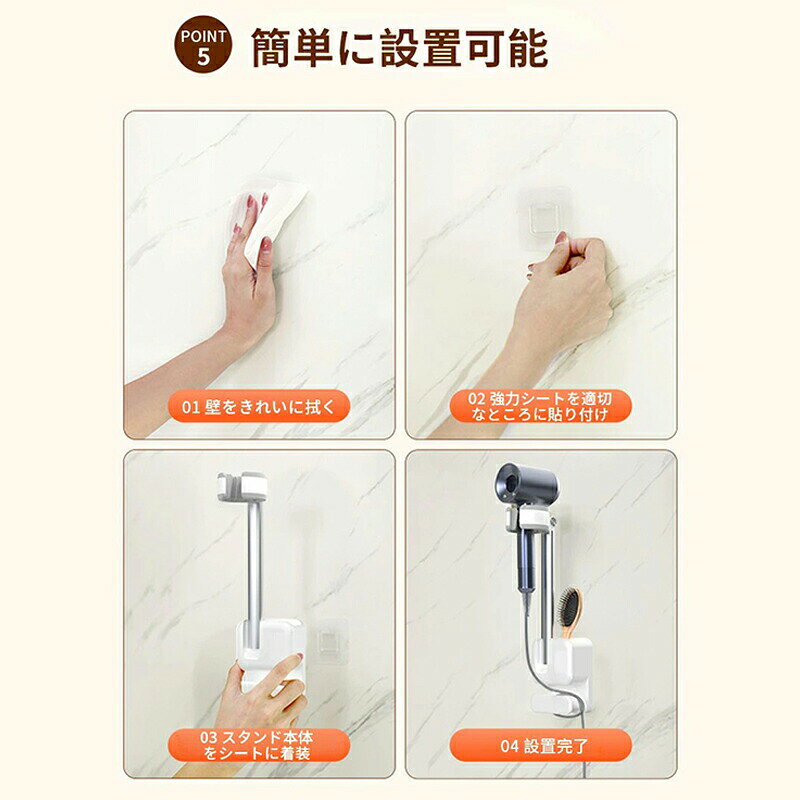 POINT 5 簡単に設置可能

01 壁をきれいに拭く

02 強力シートを適切なところに貼り付け

03 スタンド本体をシートに着装

04 設置完了