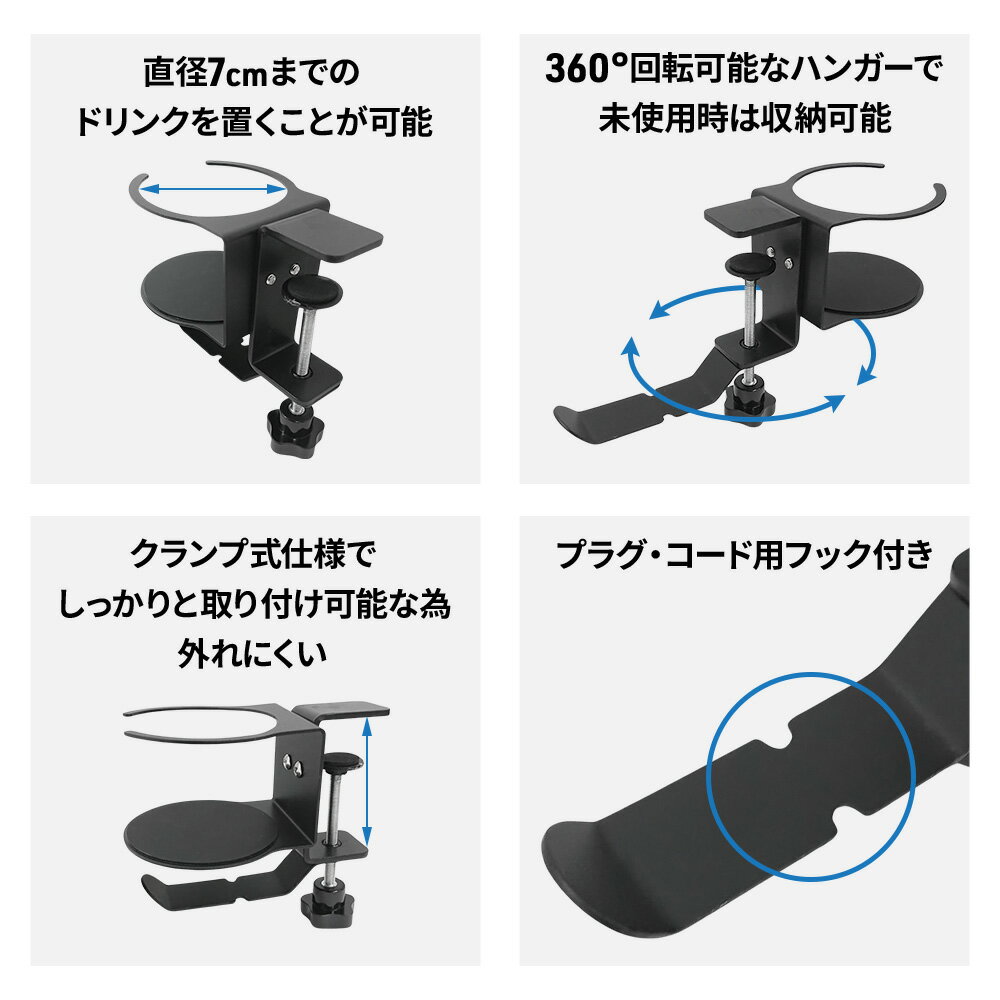 直径7cmまでの
ドリンクを置くことが可能

360°回転可能なハンガーで
未使用時は収納可能

クランプ式仕様で
しっかりと取り付け可能な為
外れにくい

プラグ・コード用フック付き