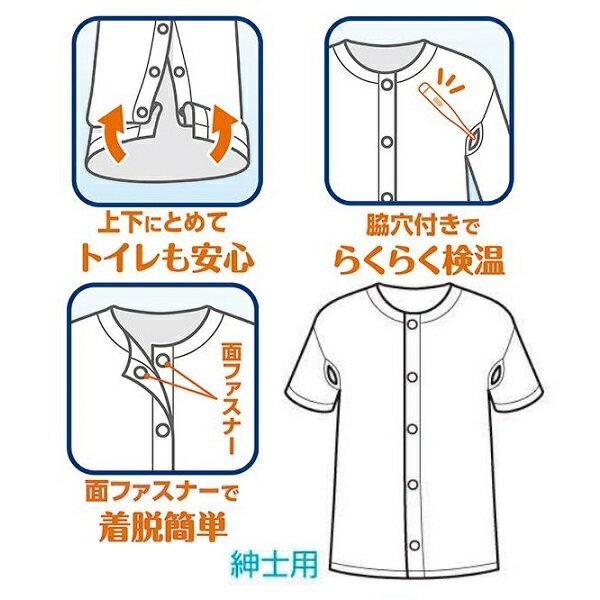 上下にとめて
トイレも安心

脇穴付きで
らくらく検温

面ファスナー

面ファスナーで
着脱簡単

紳士用