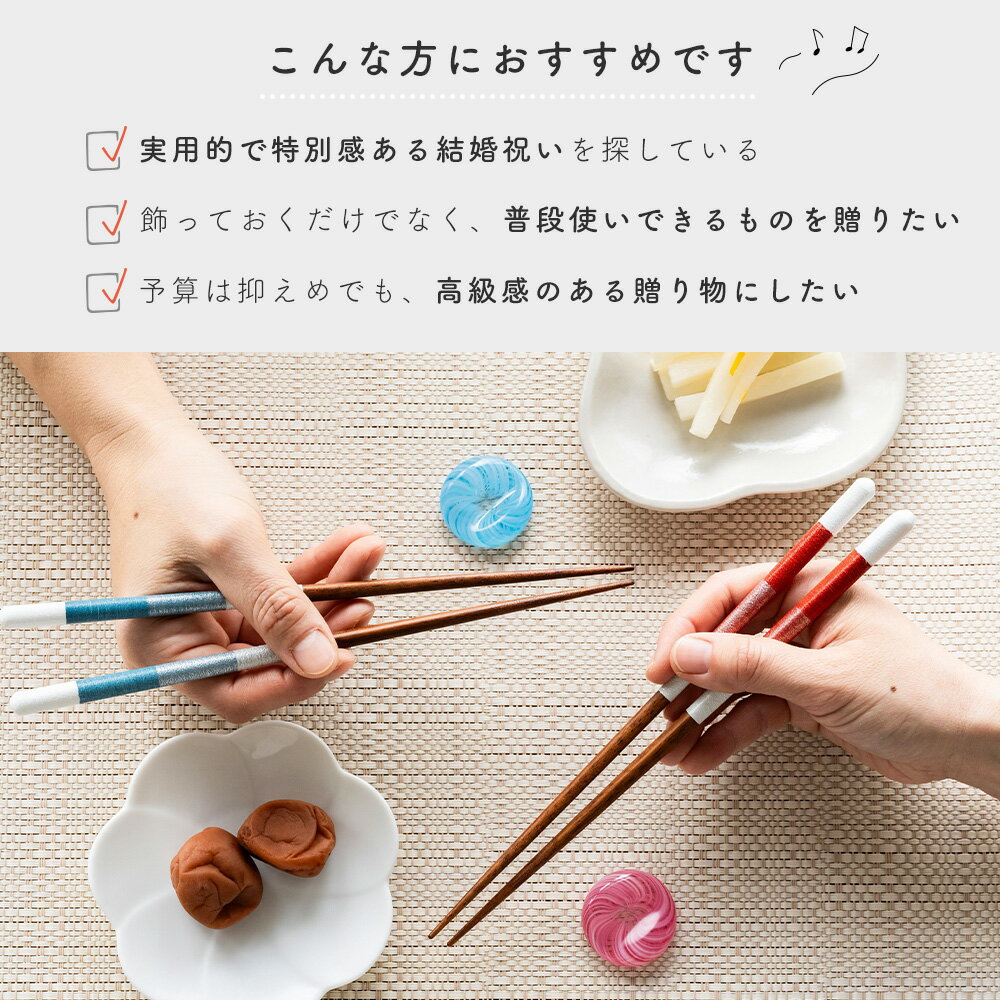 こんな方におすすめです

実用的で特別感ある結婚祝いを探している

飾っておくだけでなく、普段使いできるものを贈りたい

予算は抑えめでも、高級感のある贈り物にしたい