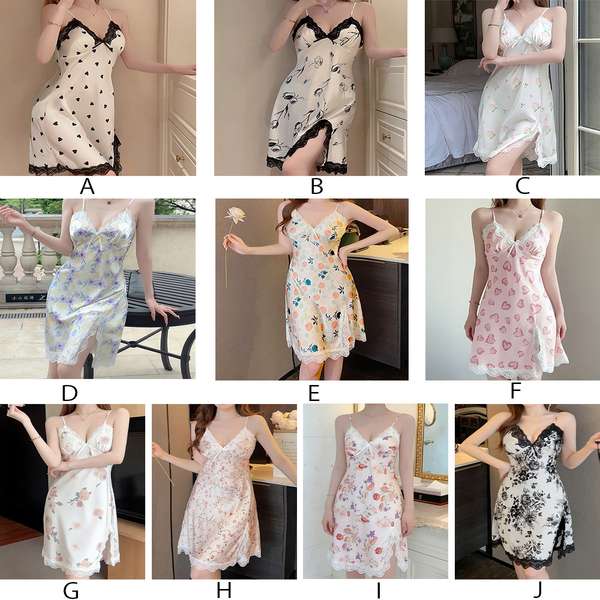 A
B
C
D
E
F
G
H
I
J