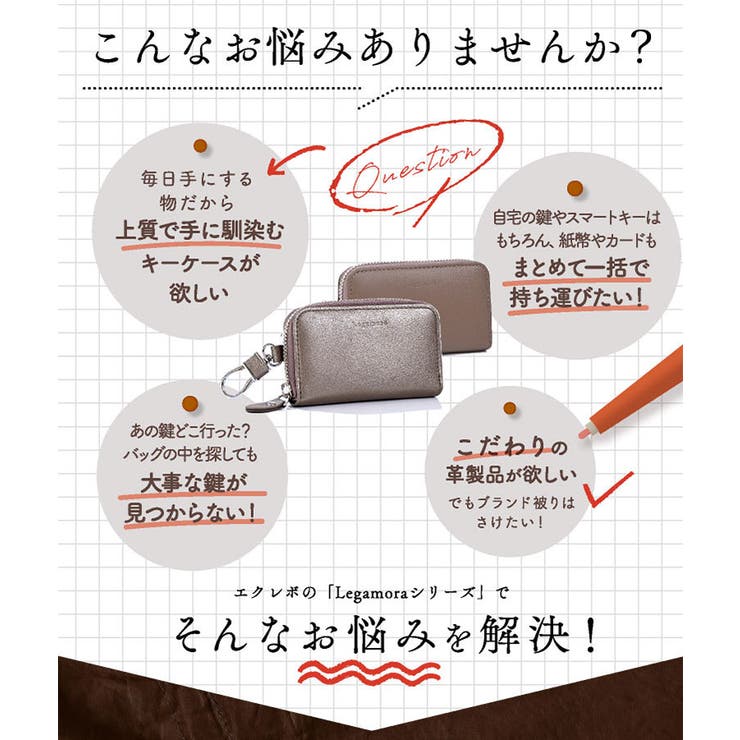 こんなお悩みありませんか?

Question

毎日手にする物だから上質で手に馴染むキーケースが欲しい

自宅の鍵やスマートキーはもちろん、紙幣やカードもまとめて一括で持ち運びたい!

あの鍵どこ行った?バッグの中を探しても大事な鍵が見つからない!

こだわりの革製品が欲しい でもブランド被りはさけたい!

エクレボの「Legamoraシリーズ」で

そんなお悩みを解決!