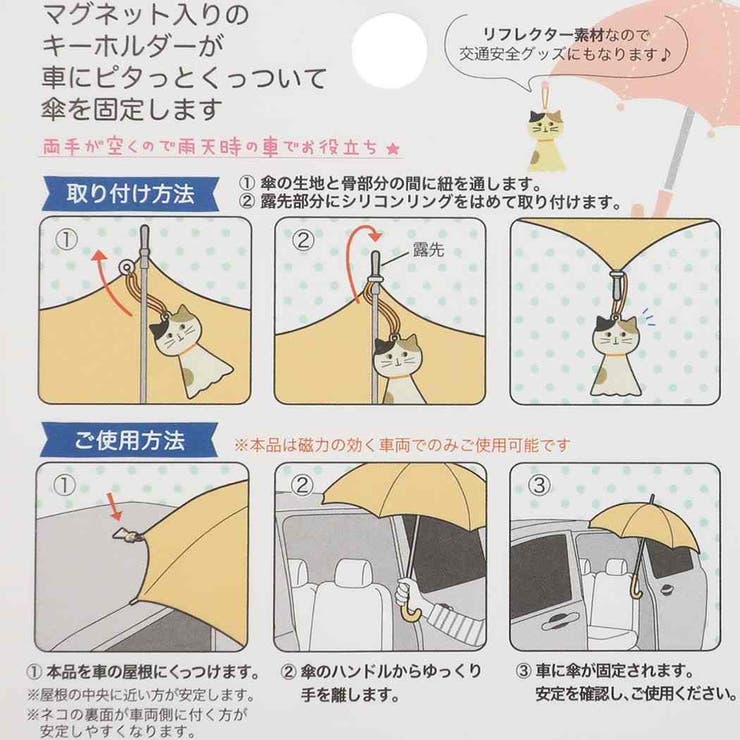 マグネット入りのキーホルダーが車にピタっとくっついて傘を固定します

リフレクター素材なので交通安全グッズにもなります♪

両手が空くので雨天時の車でお役立ち★

取り付け方法

① 傘の生地と骨部分の間に紐を通します。
② 露先部分にシリコンリングをはめて取り付けます。

①

②

露先

ご使用方法

※本品は磁力の効く車両でのみご使用可能です

①

②

③

① 本品を車の屋根にくっつけます。
※屋根の中央に近い方が安定します。
※ネコの裏面が車両側に付く方が安定しやすくなります。

② 傘のハンドルからゆっくり手を離します。

③ 車に傘が固定されます。安定を確認し、ご使用ください。