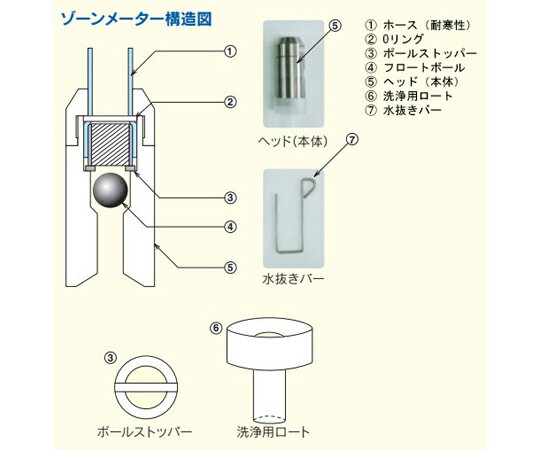 ゾーンメーター構造図

①
②
③
④
⑤

⑤
ヘッド(本体)

⑦
水抜きバー

① ホース(耐寒性)
② 0リング
③ ボールストッパー
④ フロートボール
⑤ ヘッド(本体)
⑥ 洗浄用ロート
⑦ 水抜きバー

③
ボールストッパー

⑥
洗浄用ロート