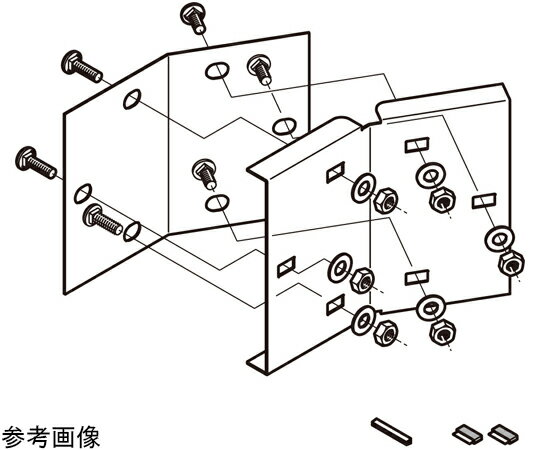 参考画像