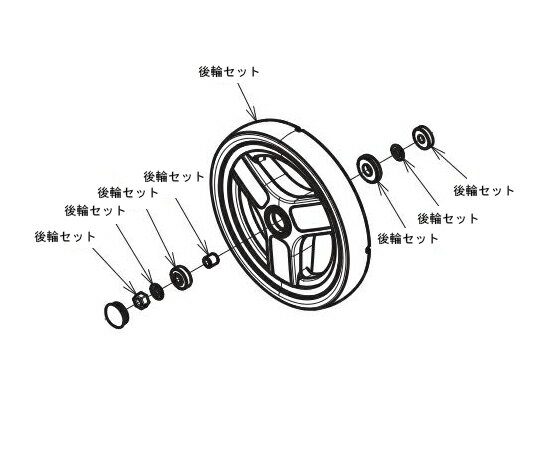 後輪セット

後輪セット

後輪セット

後輪セット

後輪セット

後輪セット

後輪セット

後輪セット