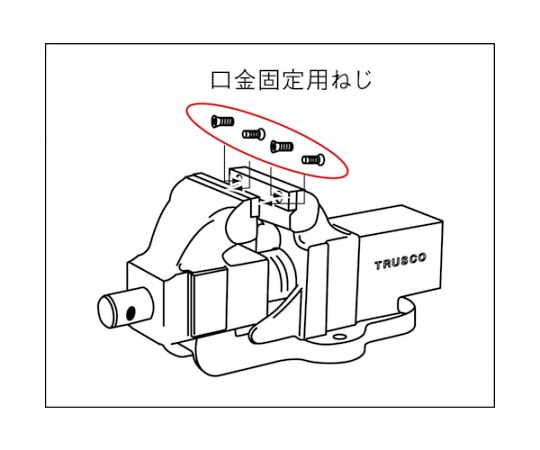 口金固定用ねじ

TRUSCO