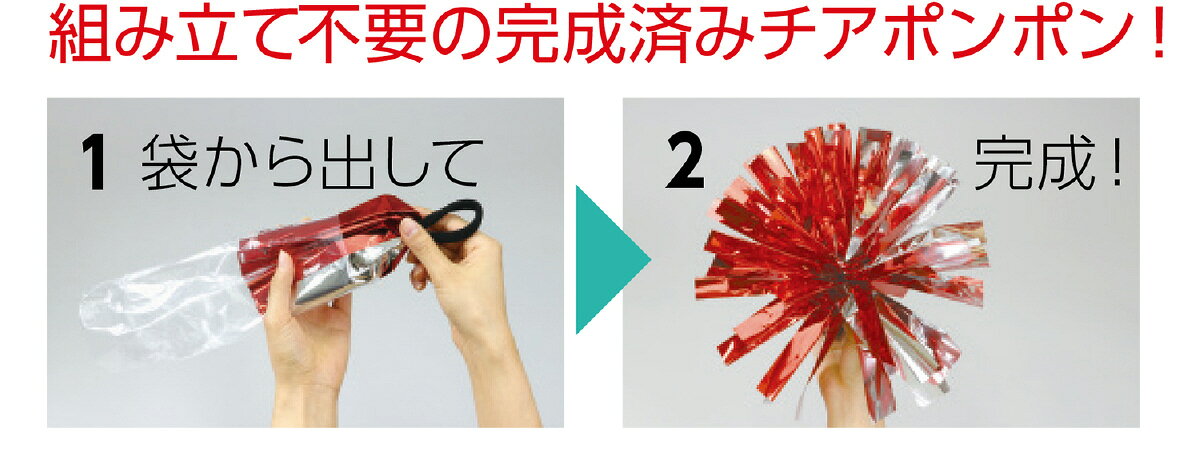 組み立て不要の完成済みチアポンポン！

1 袋から出して

2 完成！