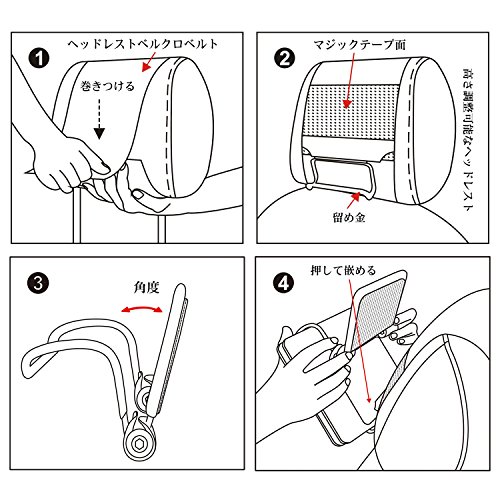 1
ヘッドレストベルクロベルト
巻きつける

2
マジックテープ面
高さ調整可能なヘッドレスト
留め金

3
角度

4
押して嵌める