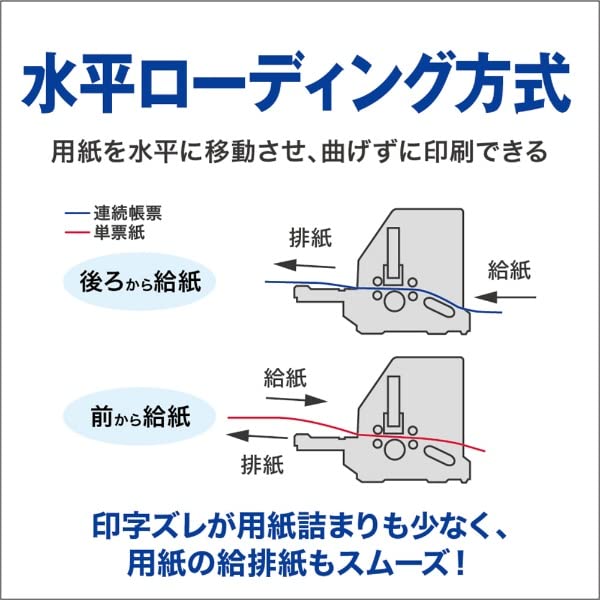 水平ローディング方式

用紙を水平に移動させ、曲げずに印刷できる

連続帳票
単票紙

後ろから給紙

排紙

給紙

前から給紙

給紙

排紙

印字ズレが用紙詰まりも少なく、
用紙の給排紙もスムーズ！