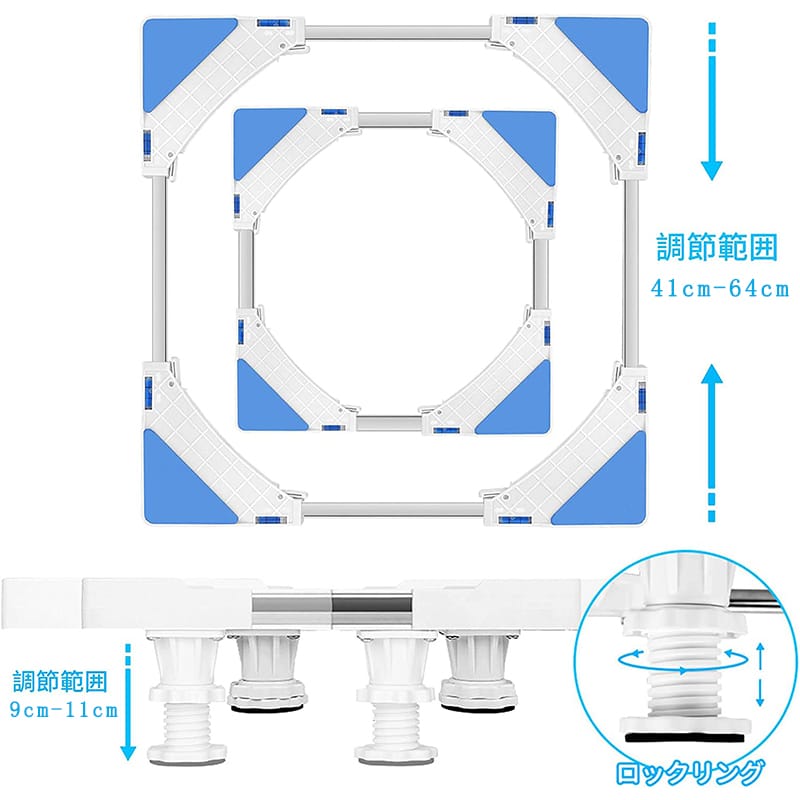 調節範囲
41cm-64cm

調節範囲
9cm-11cm

ロックリング