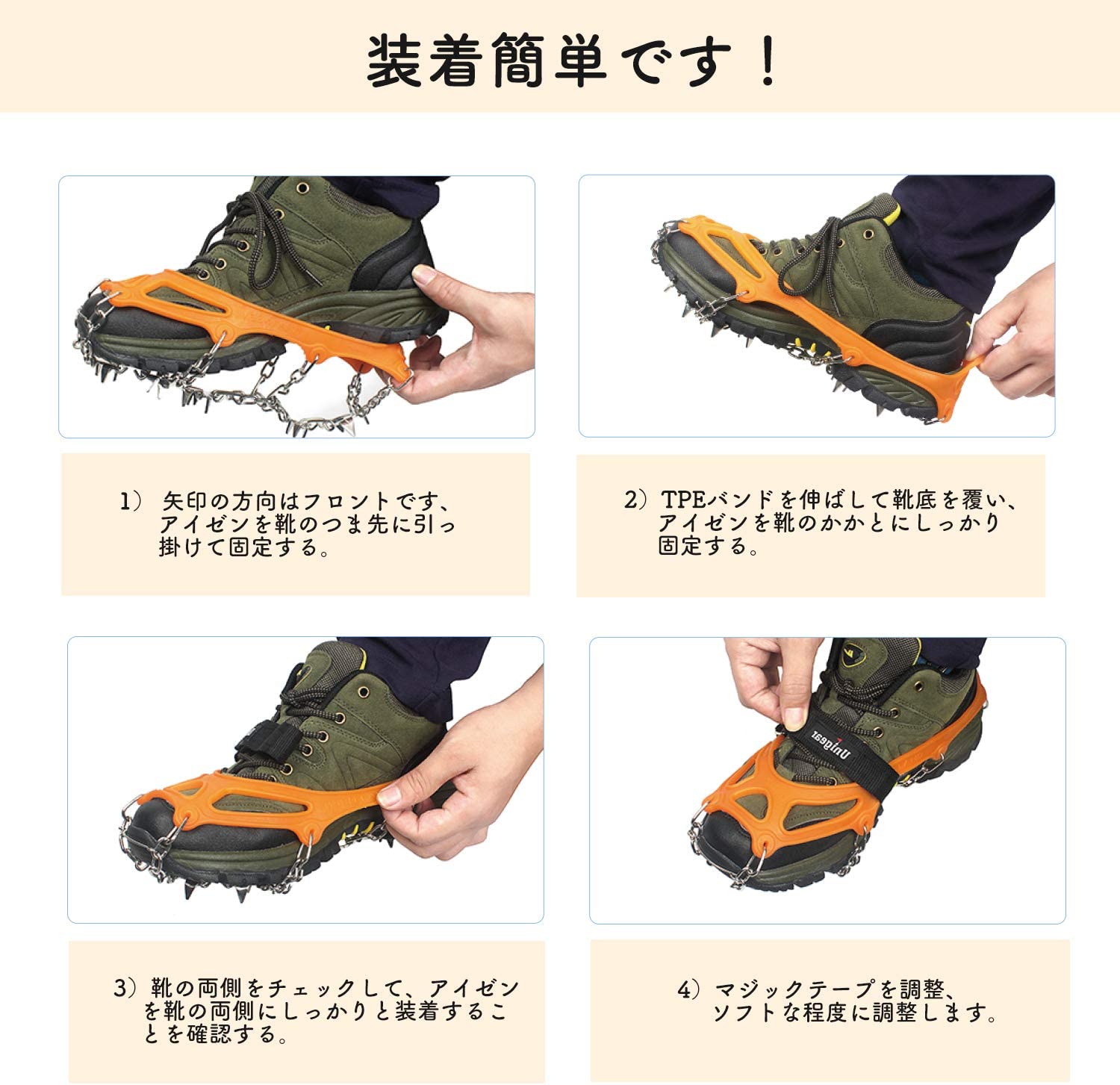 装着簡単です！

1） 矢印の方向はフロントです、アイゼンを靴のつま先に引っ掛けて固定する。

2）TPEバンドを伸ばして靴底を覆い、アイゼンを靴のかかとにしっかり固定する。

Unigear

3）靴の両側をチェックして、アイゼンを靴の両側にしっかりと装着することを確認する。

4）マジックテープを調整、ソフトな程度に調整します。