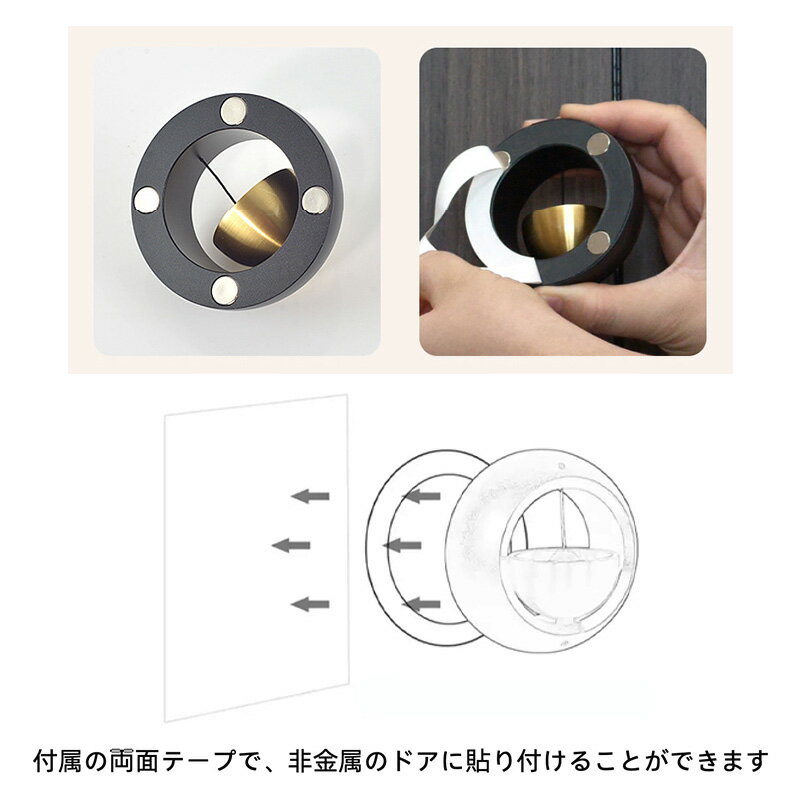 付属の両面テープで、非金属のドアに貼り付けることができます