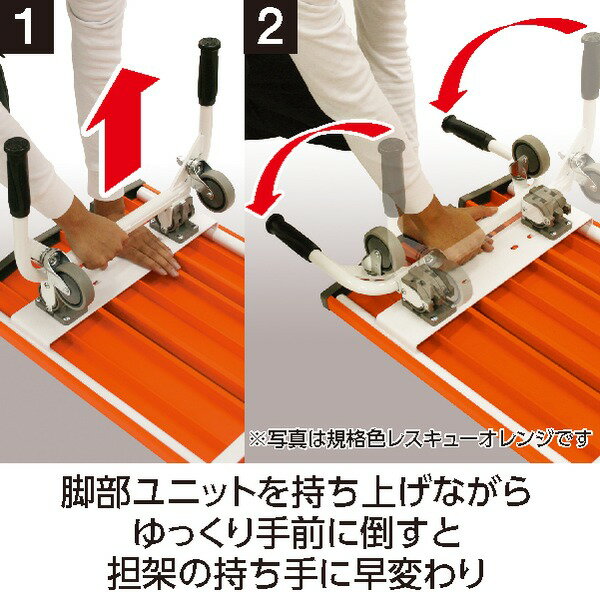 1

2

※写真は規格色レスキューオレンジです

脚部ユニットを持ち上げながら
ゆっくり手前に倒すと
担架の持ち手に早変わり