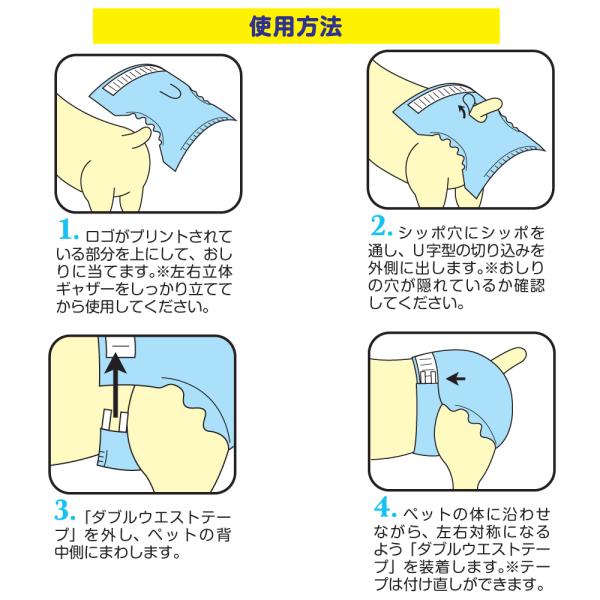 使用方法

1. ロゴがプリントされている部分を上にして、おしりに当てます。※左右立体ギャザーをしっかり立ててから使用してください。

2. シッポ穴にシッポを通し、U字型の切り込みを外側に出します。※おしりの穴が隠れているか確認してください。

3. 「ダブルウエストテープ」を外し、ペットの背中側にまわします。

4. ペットの体に沿わせながら、左右対称になるよう「ダブルウエストテープ」を装着します。※テープは付け直しができます。