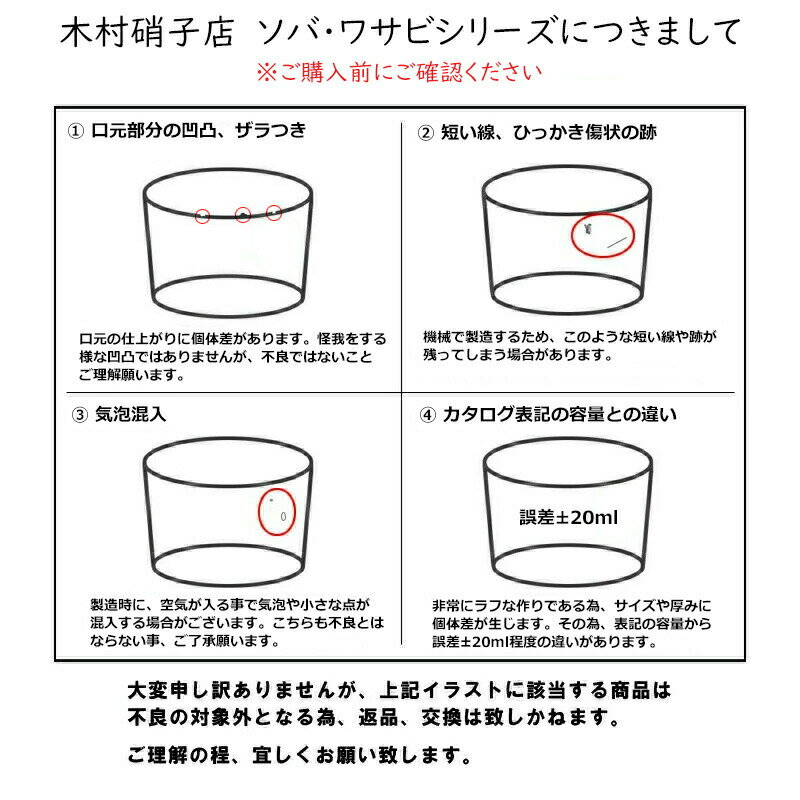 木村硝子店 ソバ・ワサビシリーズにつきまして

※ご購入前にご確認ください

① 口元部分の凹凸、ザラつき

口元の仕上がりに個体差があります。怪我をする様な凹凸ではありませんが、不良ではないことご理解願います。

② 短い線、ひっかき傷状の跡

機械で製造するため、このような短い線や跡が残ってしまう場合があります。

③ 気泡混入

製造時に、空気が入る事で気泡や小さな点が混入する場合がございます。こちらも不良とはならない事、ご了承願います。

④ カタログ表記の容量との違い

誤差±20ml

非常にラフな作りである為、サイズや厚みに個体差が生じます。その為、表記の容量から誤差±20ml程度の違いがあります。

大変申し訳ありませんが、上記イラストに該当する商品は不良の対象外となる為、返品、交換は致しかねます。

ご理解の程、宜しくお願い致します。