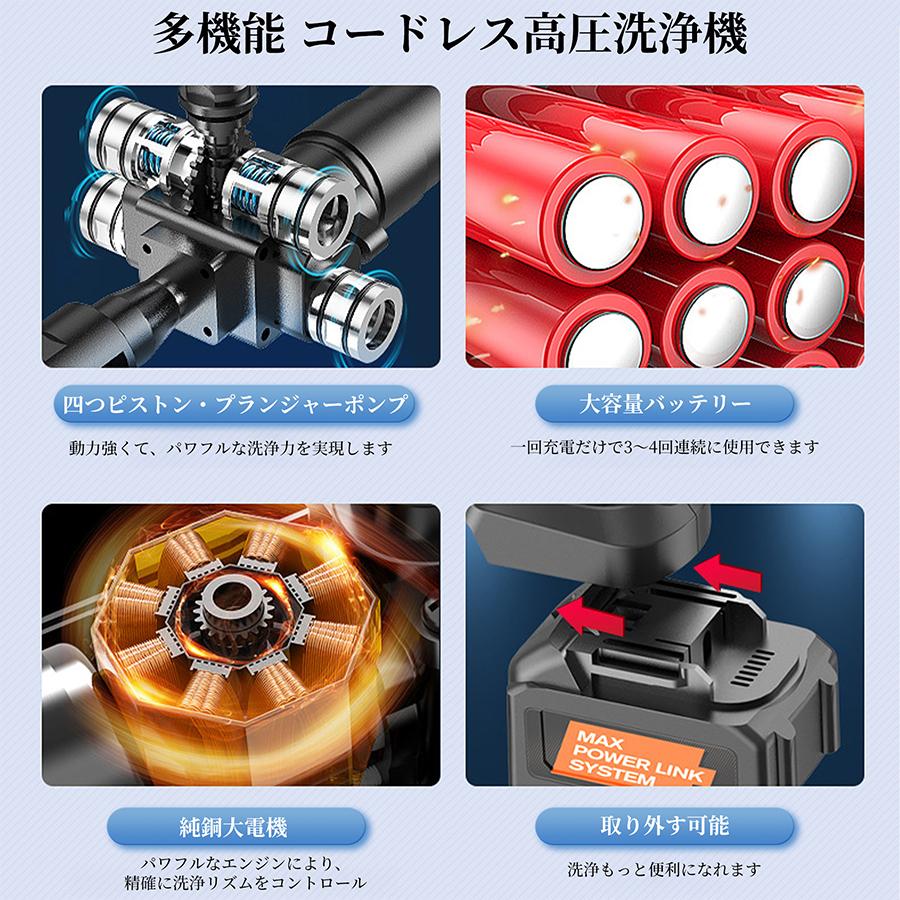 多機能 コードレス高圧洗浄機

四つピストン・プランジャーポンプ

動力強くて、パワフルな洗浄力を実現します

大容量バッテリー

一回充電だけで3～4回連続に使用できます

MAX POWER LINK SYSTEM

純銅大電機

パワフルなエンジンにより、精確に洗浄リズムをコントロール

取り外す可能

洗浄もっと便利になれます