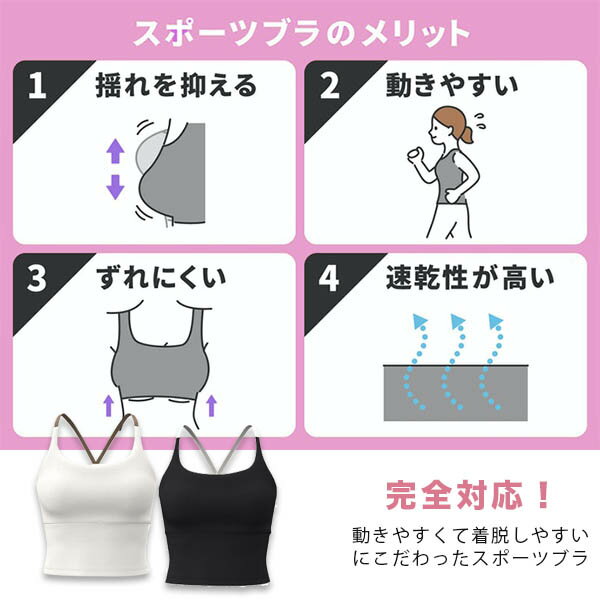 スポーツブラのメリット

1 揺れを抑える

2 動きやすい

3 ずれにくい

4 速乾性が高い

完全対応！

動きやすくて着脱しやすいにこだわったスポーツブラ