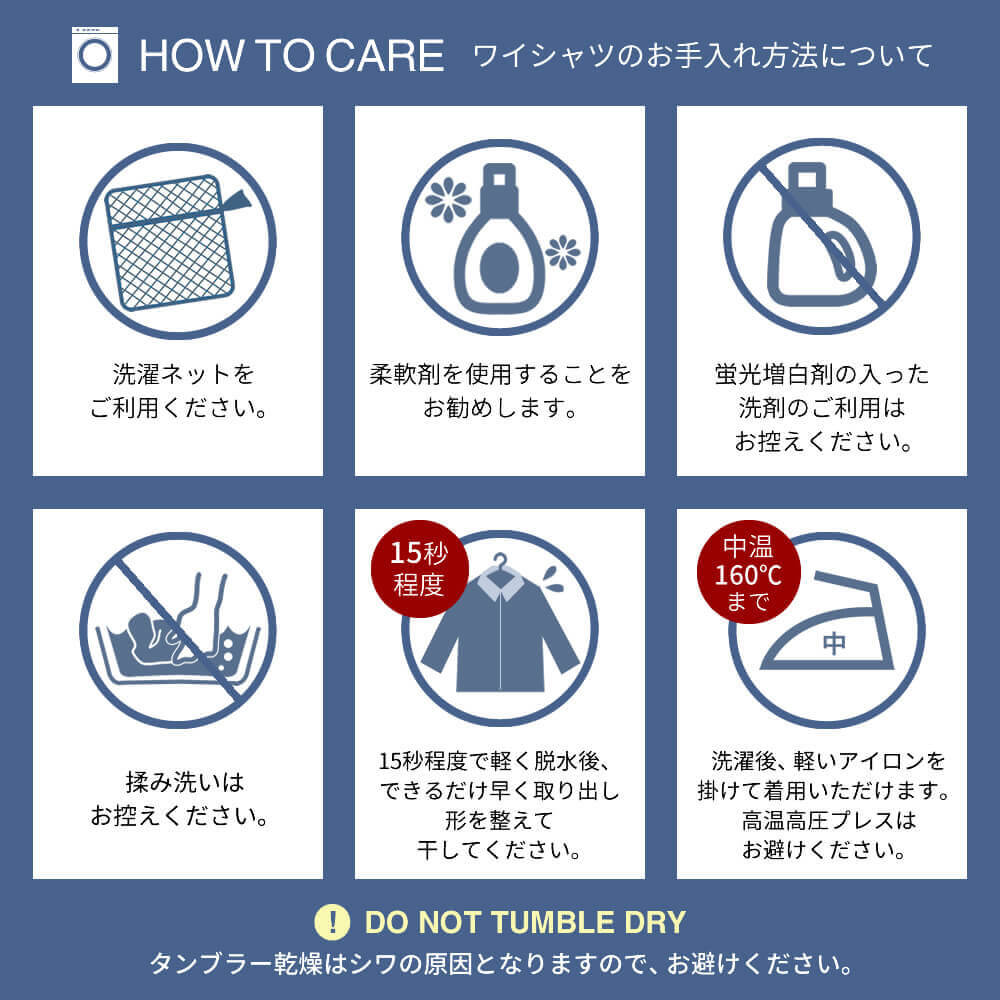 HOW TO CARE ワイシャツのお手入れ方法について

洗濯ネットをご利用ください。

柔軟剤を使用することをお勧めします。

蛍光増白剤の入った洗剤のご利用はお控えください。

揉み洗いはお控えください。

15秒程度

15秒程度で軽く脱水後、できるだけ早く取り出し形を整えて干してください。

中温160℃まで

中

洗濯後、軽いアイロンを掛けて着用いただけます。高温高圧プレスはお避けください。

!

DO NOT TUMBLE DRY

タンブラー乾燥はシワの原因となりますので、お避けください。