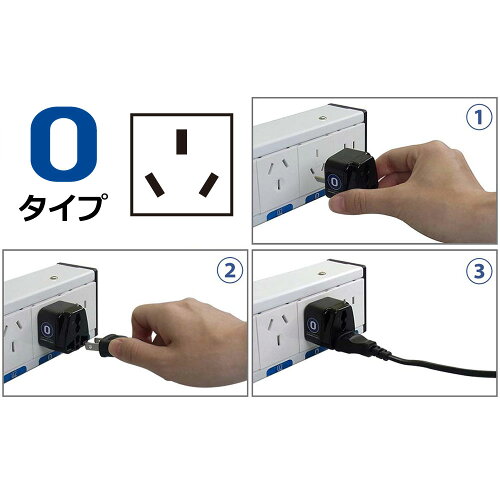 O
タイプ

①

O

②

O

③

O