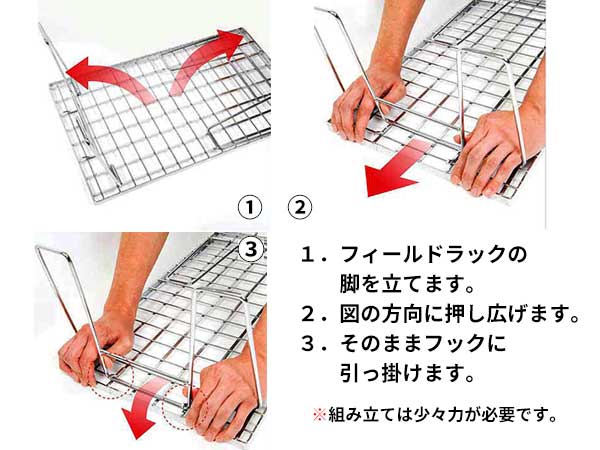 ①　②

③

１．フィールドラックの脚を立てます。

２．図の方向に押し広げます。

３．そのままフックに引っ掛けます。

※組み立ては少々力が必要です。