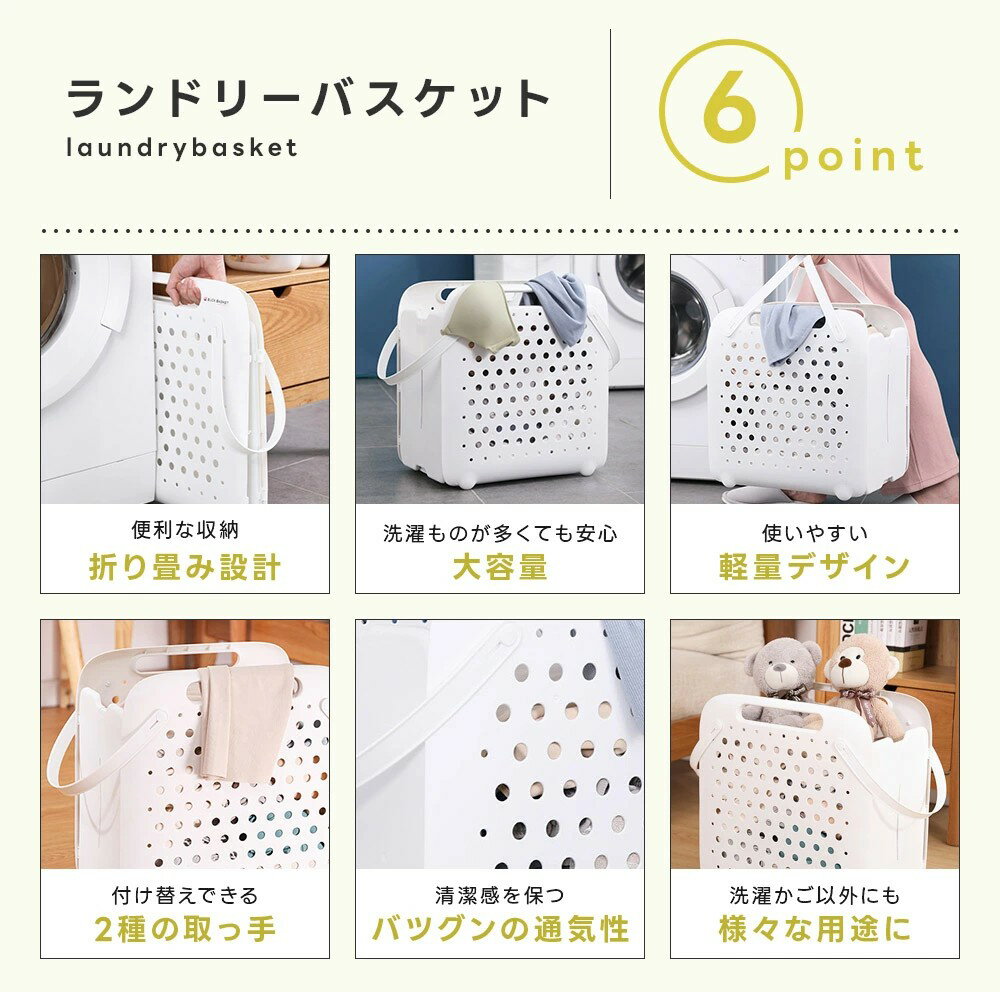 ランドリーバスケット
laundrybasket

6 point

便利な収納
折り畳み設計

洗濯ものが多くても安心
大容量

使いやすい
軽量デザイン

付け替えできる
2種の取っ手

清潔感を保つ
バツグンの通気性

洗濯かご以外にも
様々な用途に