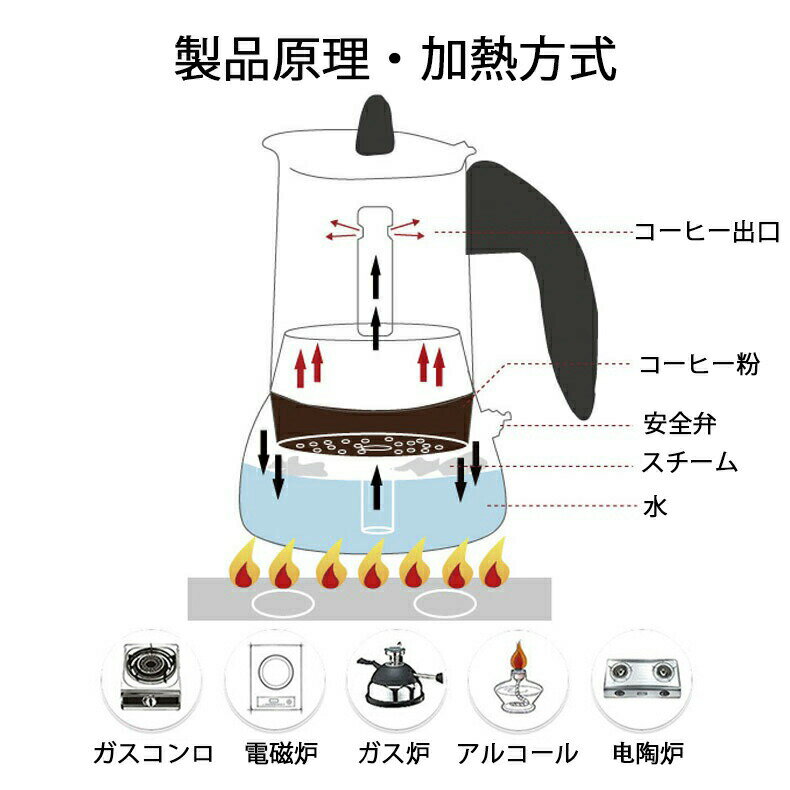 製品原理・加熱方式

コーヒー出口

コーヒー粉

安全弁

スチーム

水

ガスコンロ

電磁炉

ガス炉

アルコール

电陶炉