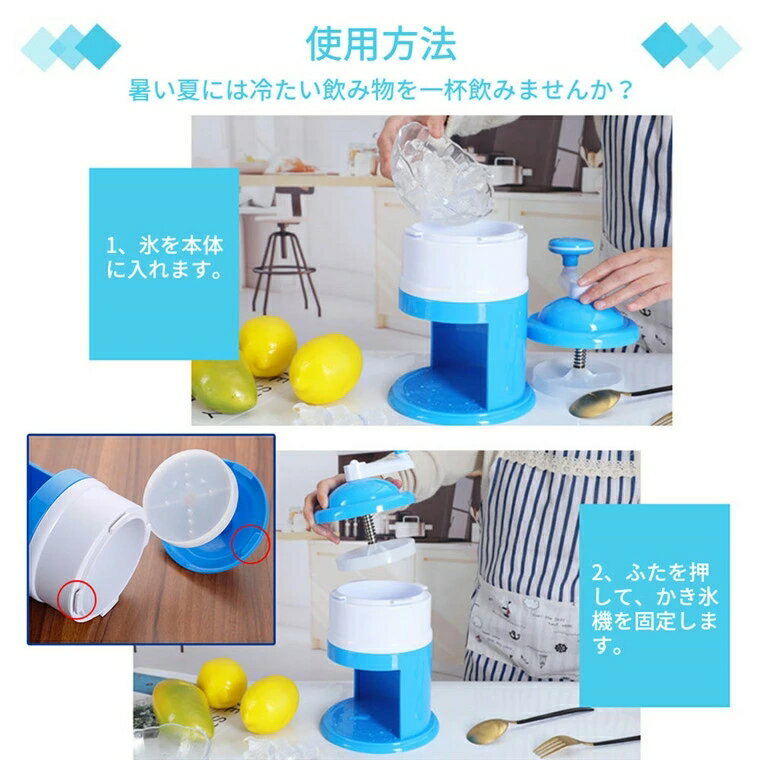 使用方法

暑い夏には冷たい飲み物を一杯飲みませんか？

1、氷を本体に入れます。

2、ふたを押して、かき氷機を固定します。