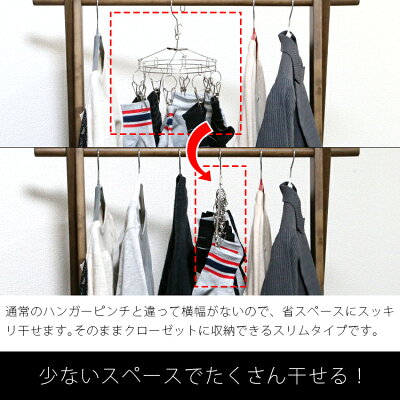 通常のハンガーピンチと違って横幅がないので、省スペースにスッキリ干せます。そのままクローゼットに収納できるスリムタイプです。

少ないスペースでたくさん干せる！