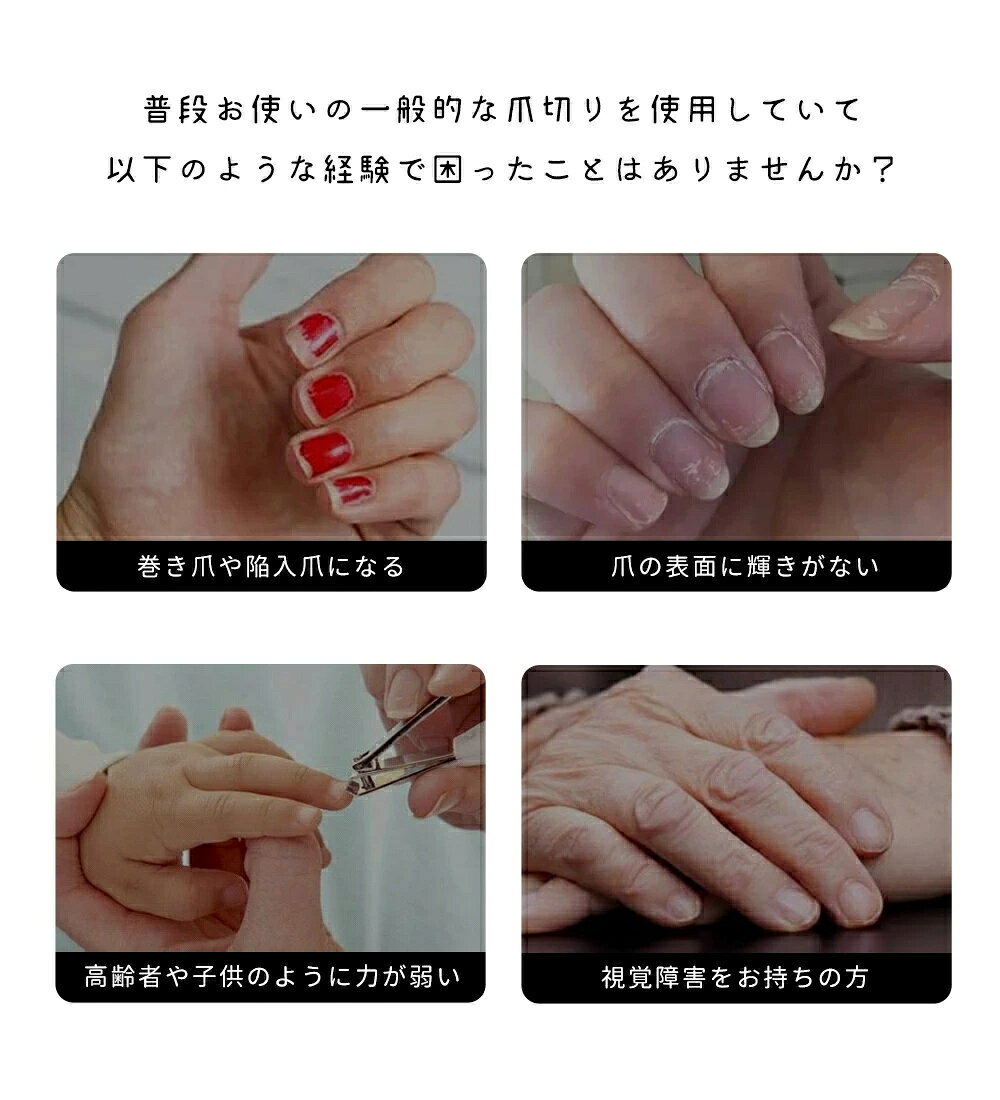 普段お使いの一般的な爪切りを使用していて
以下のような経験で困ったことはありませんか？

巻き爪や陥入爪になる

爪の表面に輝きがない

高齢者や子供のように力が弱い

視覚障害をお持ちの方