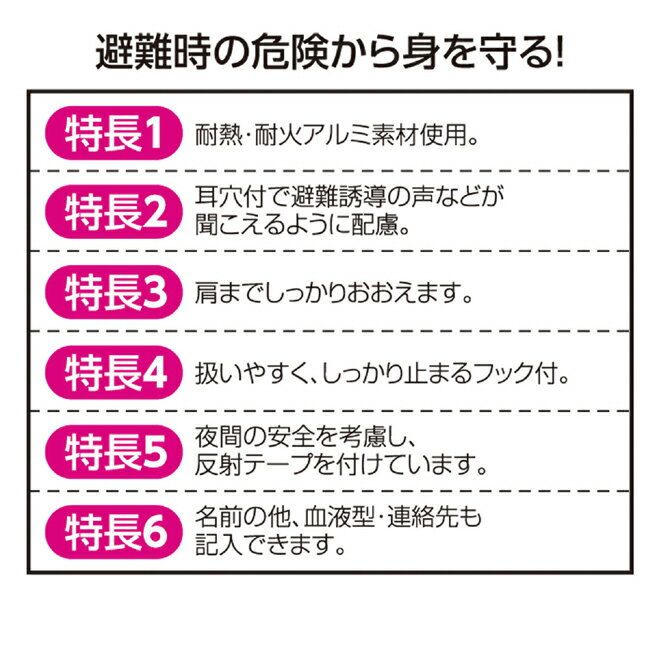 避難時の危険から身を守る!

特長1 耐熱・耐火アルミ素材使用。

特長2 耳穴付で避難誘導の声などが聞こえるように配慮。

特長3 肩までしっかりおおえます。

特長4 扱いやすく、しっかり止まるフック付。

特長5 夜間の安全を考慮し、反射テープを付けています。

特長6 名前の他、血液型・連絡先も記入できます。