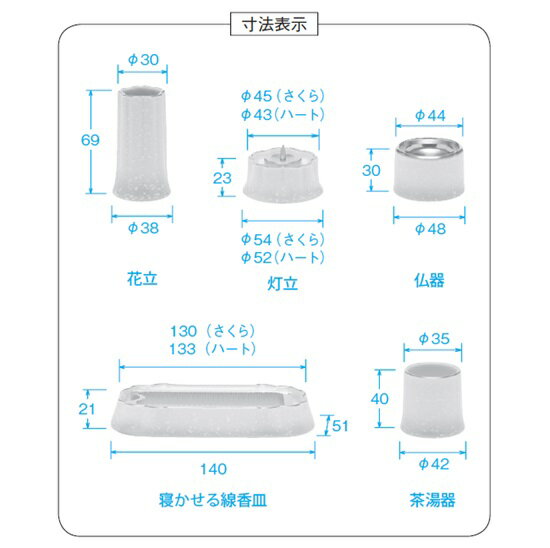 寸法表示

φ30
69
φ38
花立

φ45（さくら）
φ43（ハート）
23
φ54（さくら）
φ52（ハート）
灯立

φ44
30
φ48
仏器

130（さくら）
133（ハート）
21
51
140
寝かせる線香皿

φ35
40
φ42
茶湯器