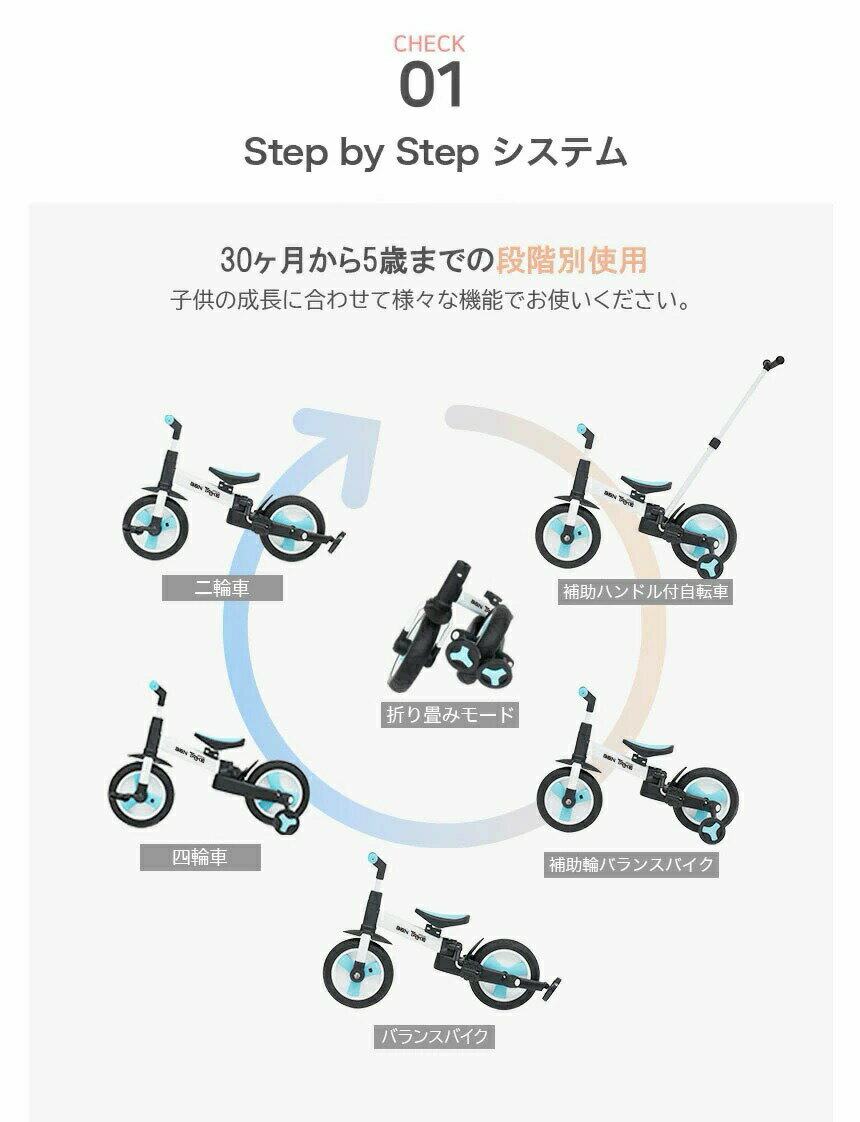 CHECK
01
Step by Step システム

30ヶ月から5歳までの段階別使用
子供の成長に合わせて様々な機能でお使いください。

二輪車

補助ハンドル付自転車

折り畳みモード

四輪車

補助輪バランスバイク

バランスバイク