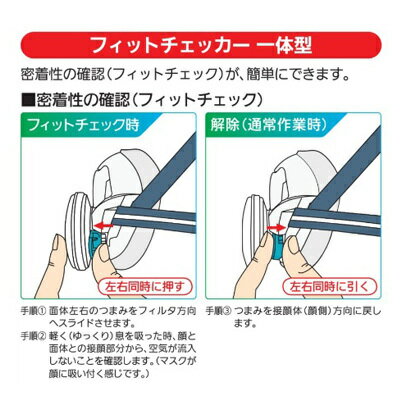 フィットチェッカー 一体型

密着性の確認(フィットチェック)が、簡単にできます。

■密着性の確認(フィットチェック)

フィットチェック時

左右同時に押す

手順① 面体左右のつまみをフィルタ方向へスライドさせます。

手順② 軽く(ゆっくり)息を吸った時、顔と面体との接顔部分から、空気が流入しないことを確認します。(マスクが顔に吸い付く感じです。)

解除(通常作業時)

左右同時に引く

手順③ つまみを接顔体(顔側)方向に戻します。