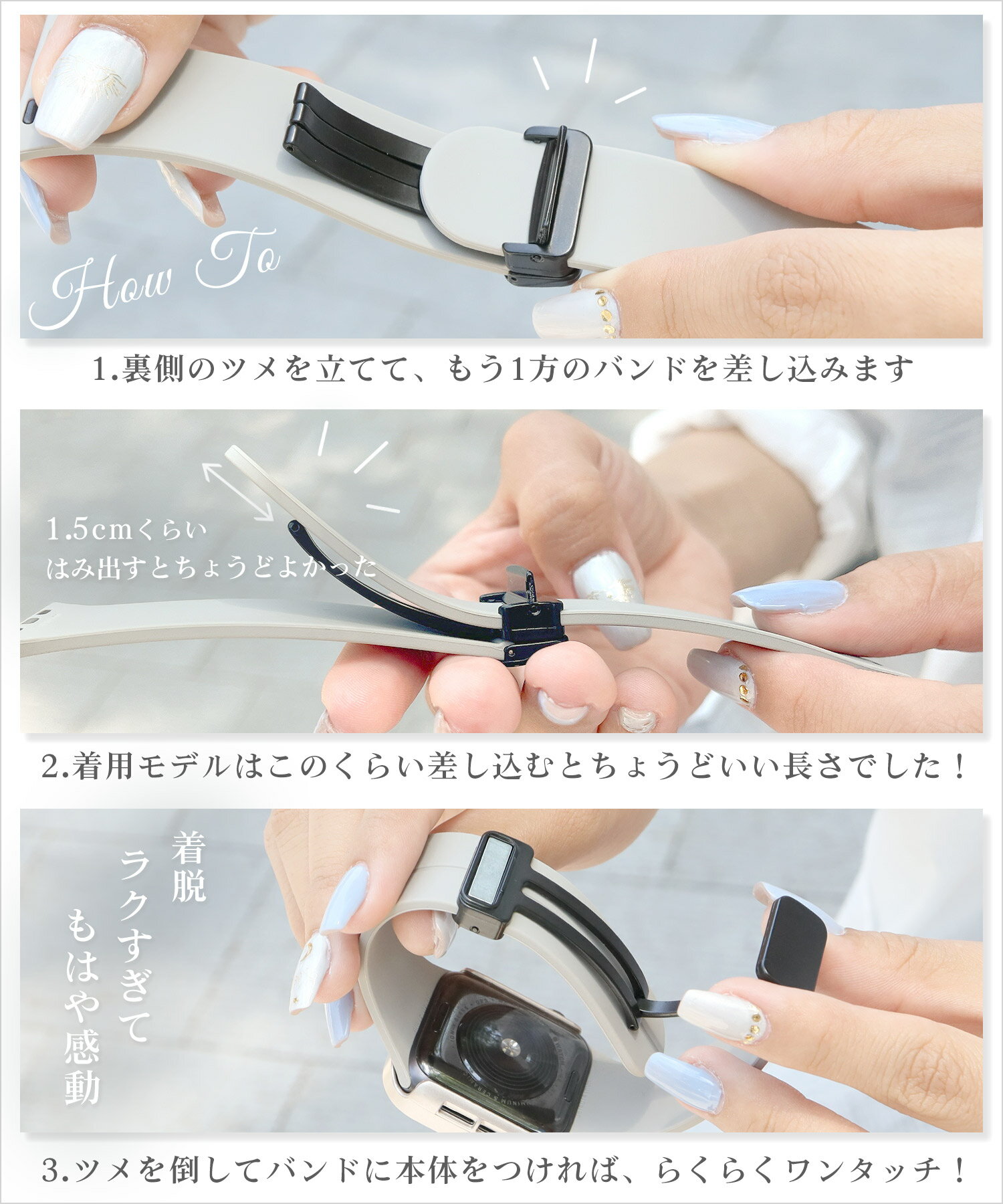 How To

1.裏側のツメを立てて、もう1方のバンドを差し込みます

1.5cmくらい
はみ出すとちょうどよかった

2.着用モデルはこのくらい差し込むとちょうどいい長さでした！

着脱
ラクすぎて
もはや感動

3.ツメを倒してバンドに本体をつければ、らくらくワンタッチ！