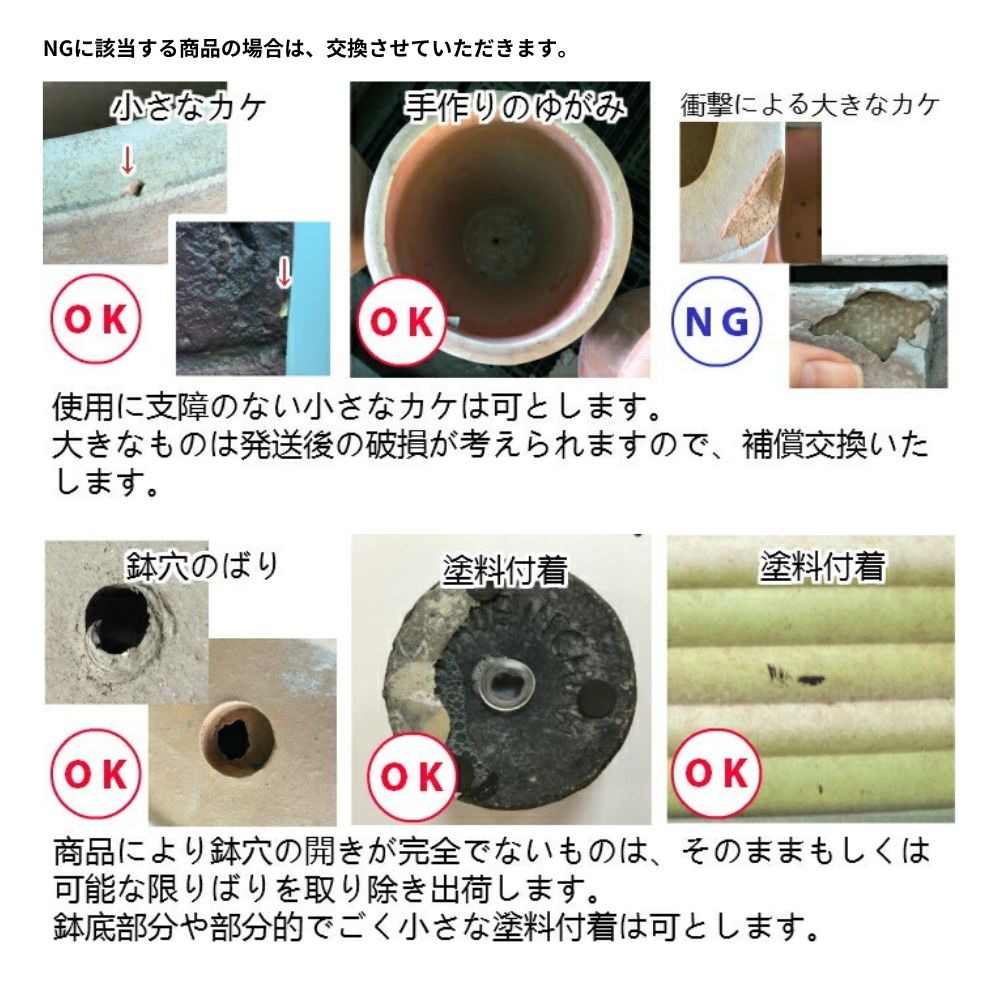 NGに該当する商品の場合は、交換させていただきます。

小さなカケ

OK

手作りのゆがみ

OK

衝撃による大きなカケ

NG

使用に支障のない小さなカケは可とします。
大きなものは発送後の破損が考えられますので、補償交換いたします。

鉢穴のばり

OK

塗料付着

OK

塗料付着

OK

商品により鉢穴の開きが完全でないものは、そのままもしくは可能な限りばりを取り除き出荷します。
鉢底部分や部分的でごく小さな塗料付着は可とします。