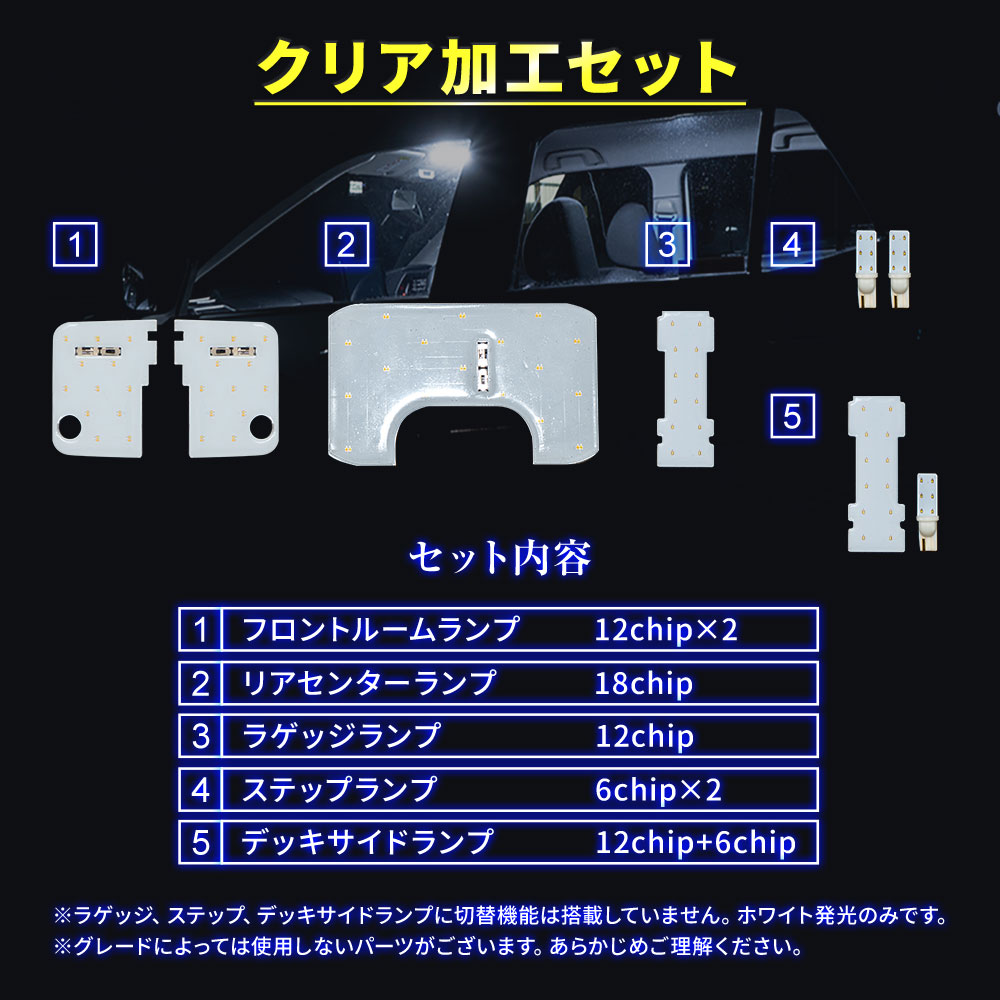 クリア加工セット

1

2

3

4

5

セット内容

| 1 | フロントルームランプ | 12chip×2 |
|---|---|---|
| 2 | リアセンターランプ | 18chip |
| 3 | ラゲッジランプ | 12chip |
| 4 | ステップランプ | 6chip×2 |
| 5 | デッキサイドランプ | 12chip+6chip |

※ラゲッジ、ステップ、デッキサイドランプに切替機能は搭載していません。ホワイト発光のみです。
※グレードによっては使用しないパーツがございます。あらかじめご理解ください。