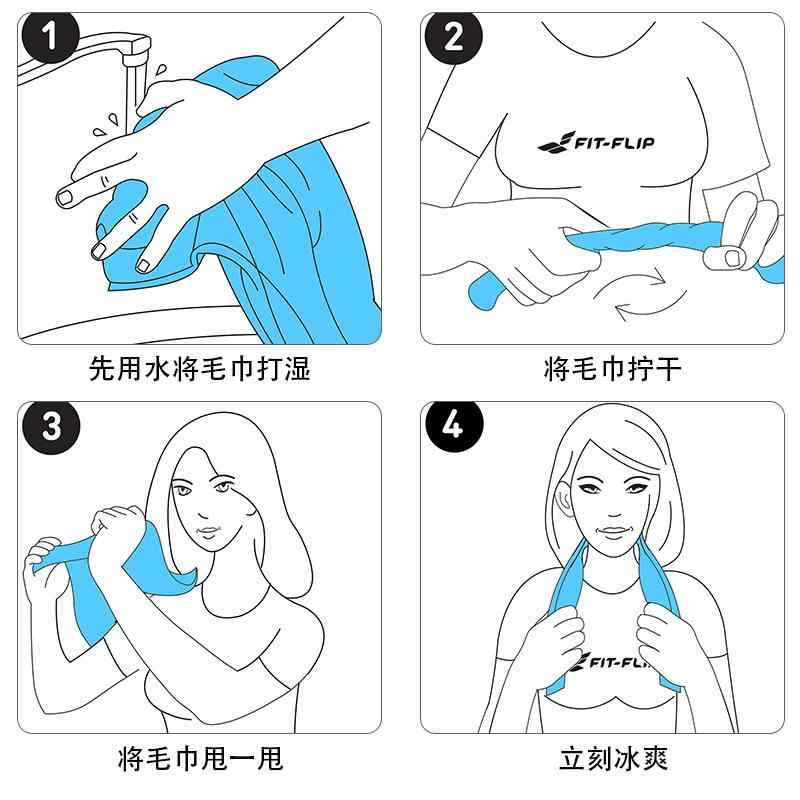 1

先用水将毛巾打湿

2

FIT-FLIP

将毛巾拧干

3

将毛巾甩一甩

4

FIT-FLIP

立刻冰爽