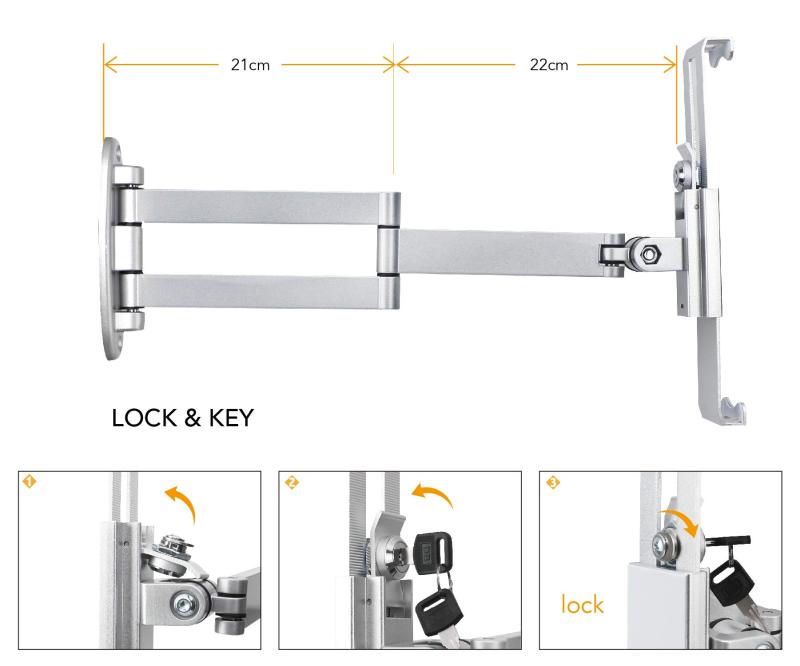 21cm

22cm

LOCK & KEY

1

2

3

lock