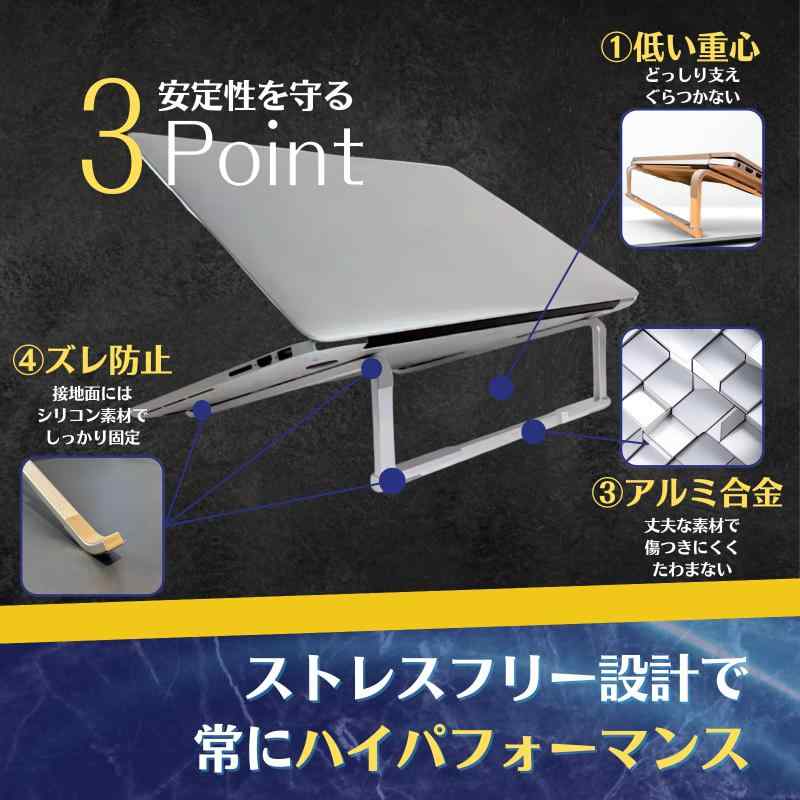 3 安定性を守る Point

①低い重心
どっしり支え
ぐらつかない

④ズレ防止
接地面には
シリコン素材で
しっかり固定

③アルミ合金
丈夫な素材で
傷つきにくく
たわまない

ストレスフリー設計で
常にハイパフォーマンス