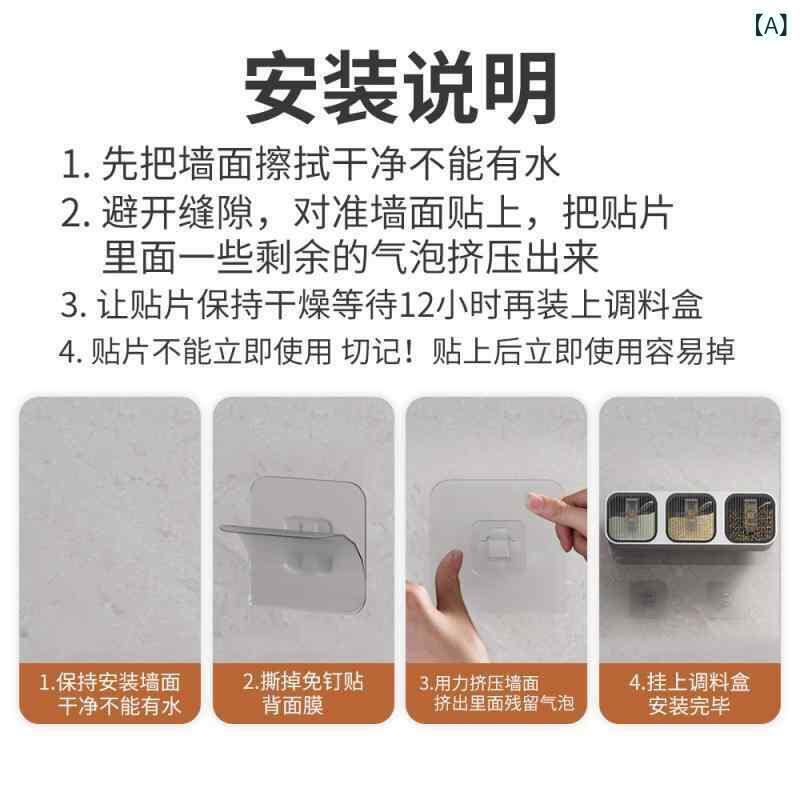 【A】

安装说明

1. 先把墙面擦拭干净不能有水

2. 避开缝隙，对准墙面贴上，把贴片里面一些剩余的气泡挤压出来

3. 让贴片保持干燥等待12小时再装上调料盒

4. 贴片不能立即使用 切记！贴上后立即使用容易掉

1.保持安装墙面干净不能有水

2.撕掉免钉贴背面膜

3.用力挤压墙面挤出里面残留气泡

4.挂上调料盒安装完毕