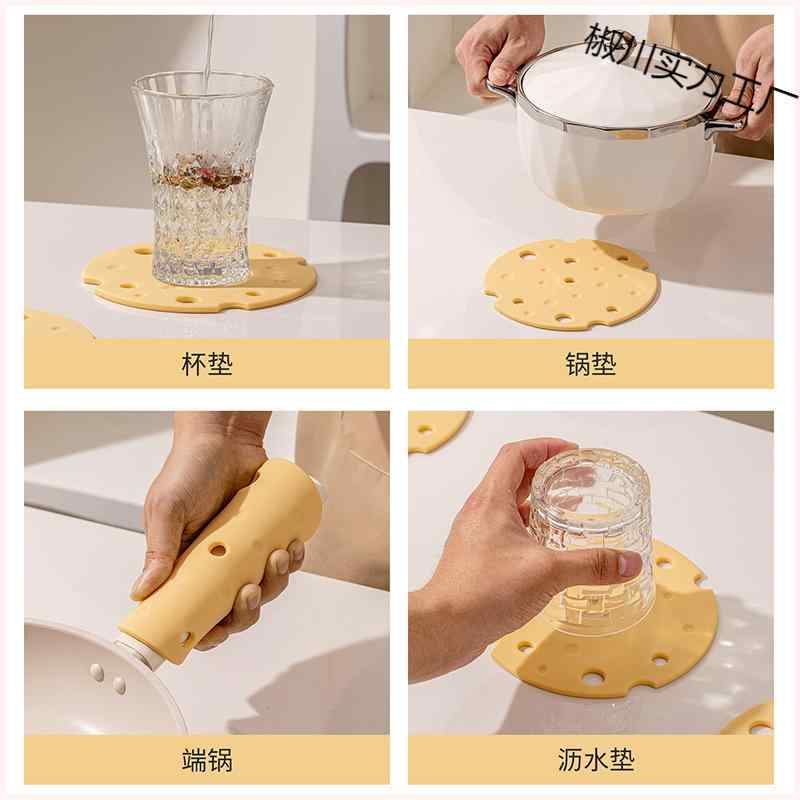 椒川实力工厂

杯垫

锅垫

端锅

沥水垫