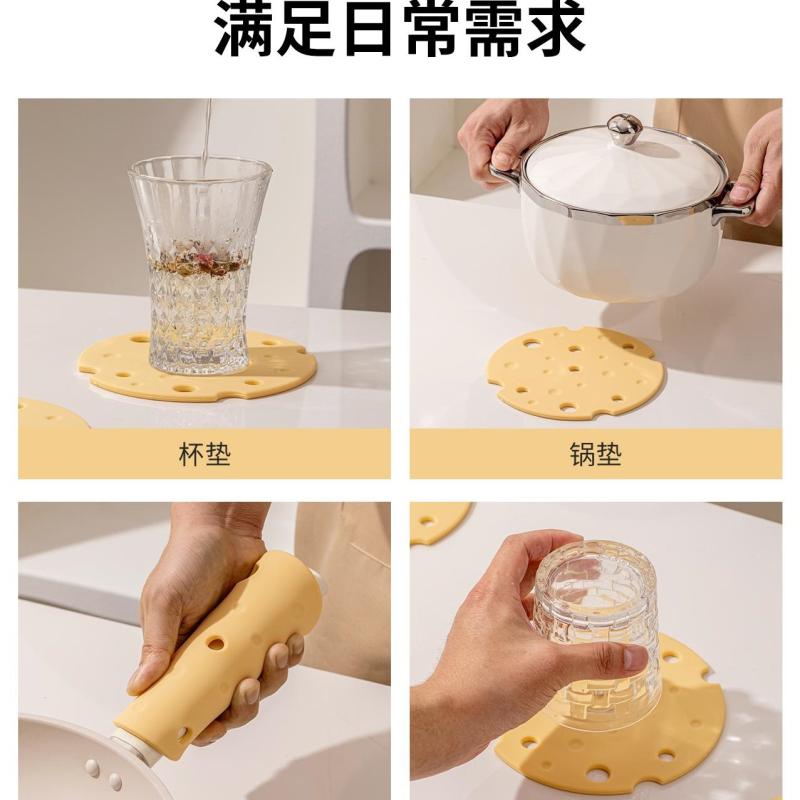 满足日常需求

杯垫

锅垫